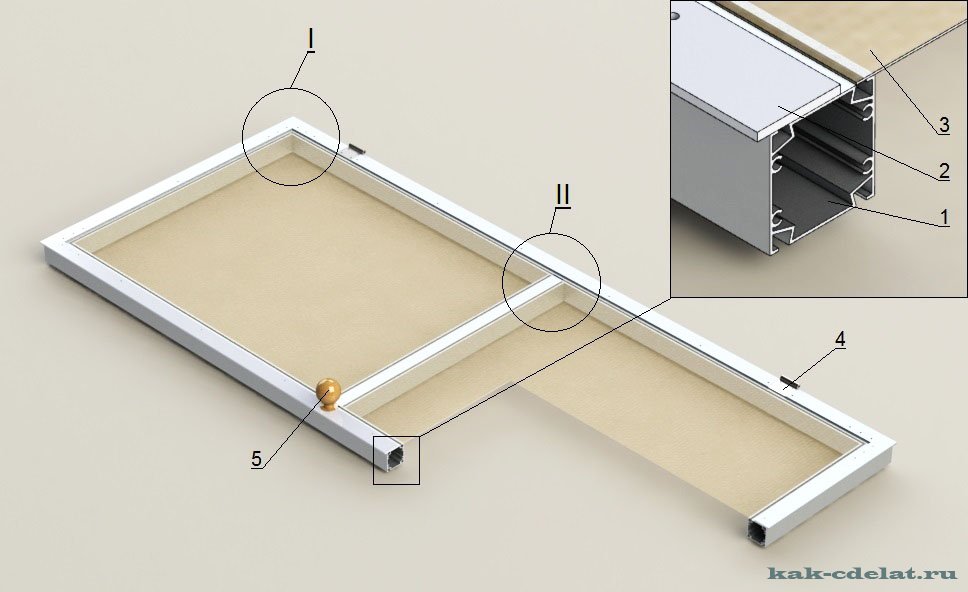 I
II
3
2
1
4
5
kak-cdelat.ru